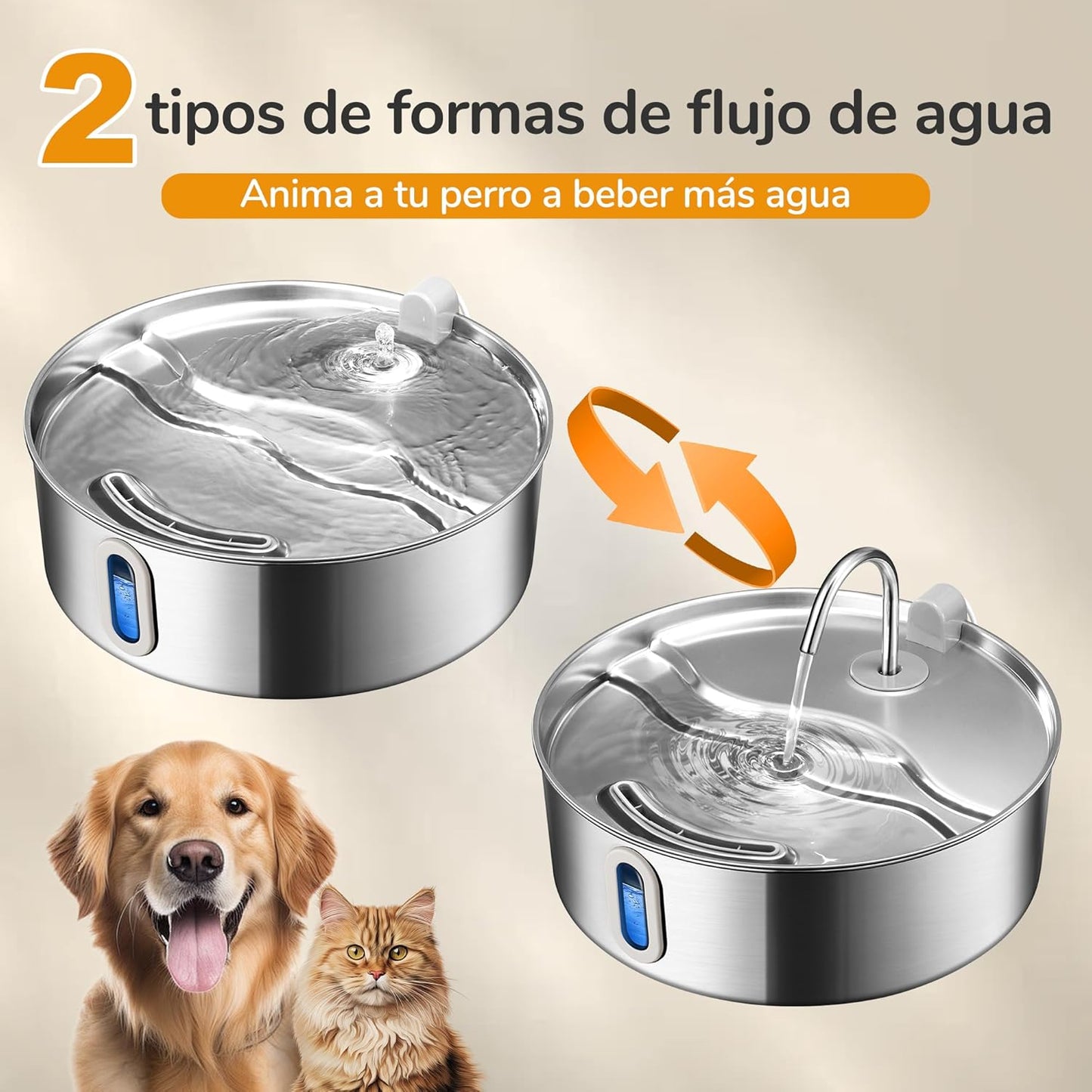 2 tipos de formas de flujo de agua

Anima a tu perro a beber más agua